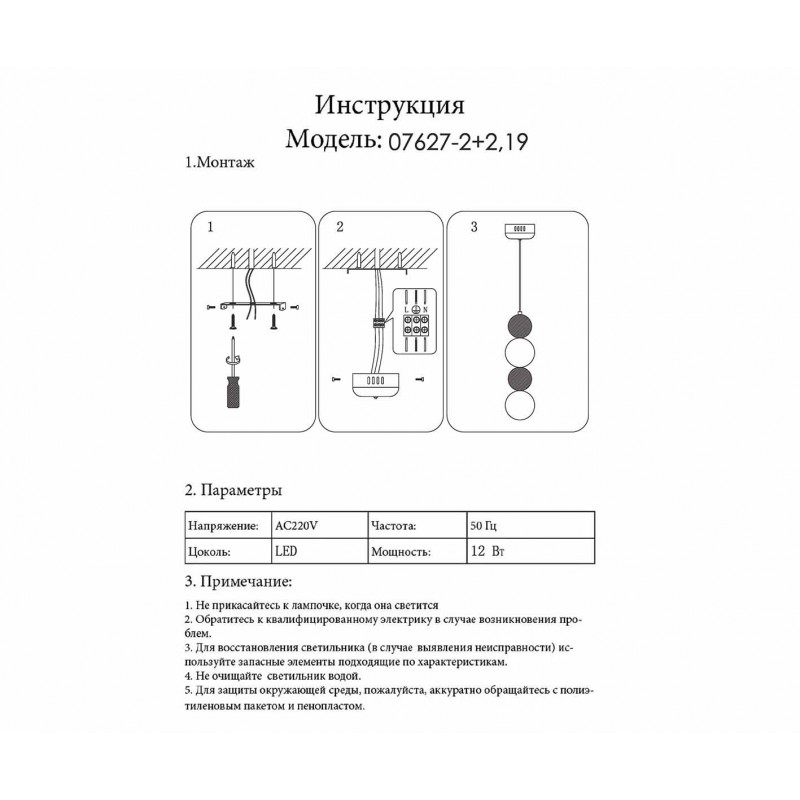 Инструкция
Модель: 07627-2+2,19

1.Монтаж

1

2

L N

3

2. Параметры

| Напряжение: | AC220V | Частота: | 50 Гц |
|---|---|---|---|
| Цоколь: | LED | Мощность: | 12 Вт |

3. Примечание:

1. Не прикасайтесь к лампочке, когда она светится
2. Обратитесь к квалифицированному электрику в случае возникновения проблем.
3. Для восстановления светильника (в случае выявления неисправности) используйте запасные элементы подходящие по характеристикам.
4. Не очищайте светильник водой.
5. Для защиты окружающей среды, пожалуйста, аккуратно обращайтесь с полиэтиленовым пакетом и пенопластом.