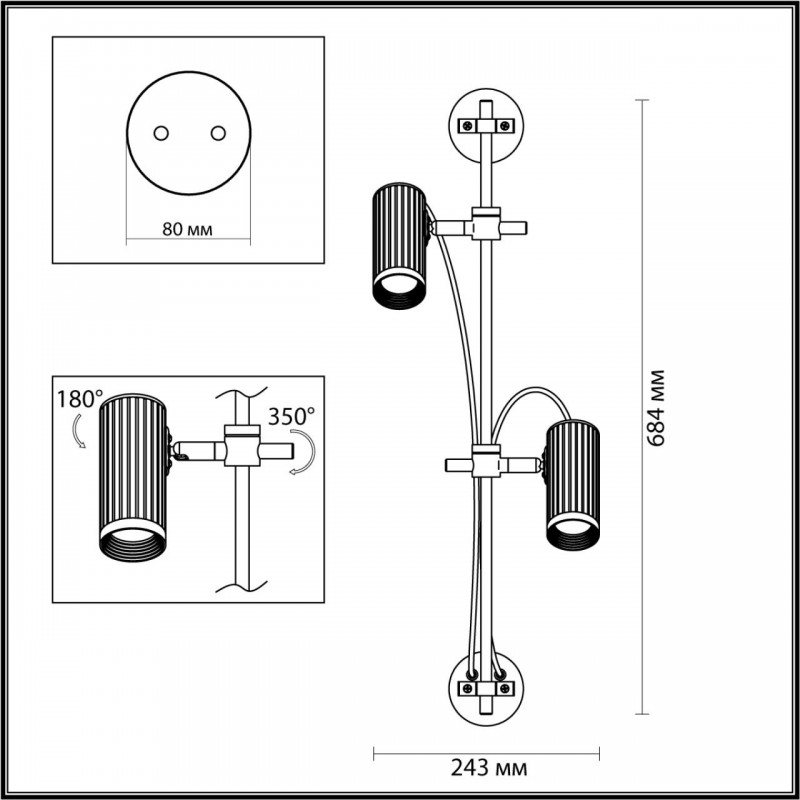 80 мм

180°

350°

684 мм

243 мм